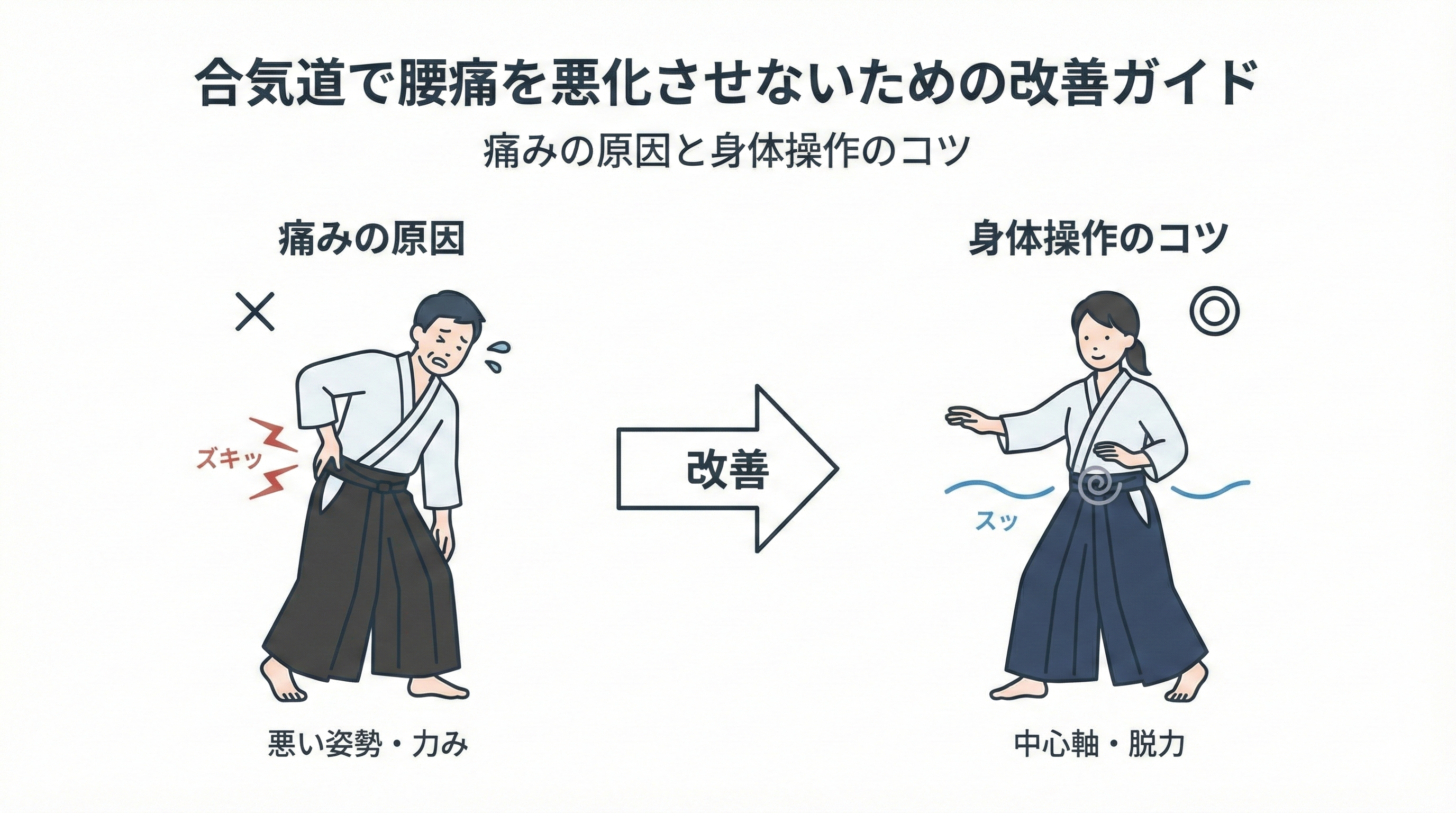 合気道で腰痛を悪化させないための改善ガイド

痛みの原因と身体操作のコツ

痛みの原因

×

ズキッ

悪い姿勢・力み

改善

身体操作のコツ

◎

スッ

中心軸・脱力