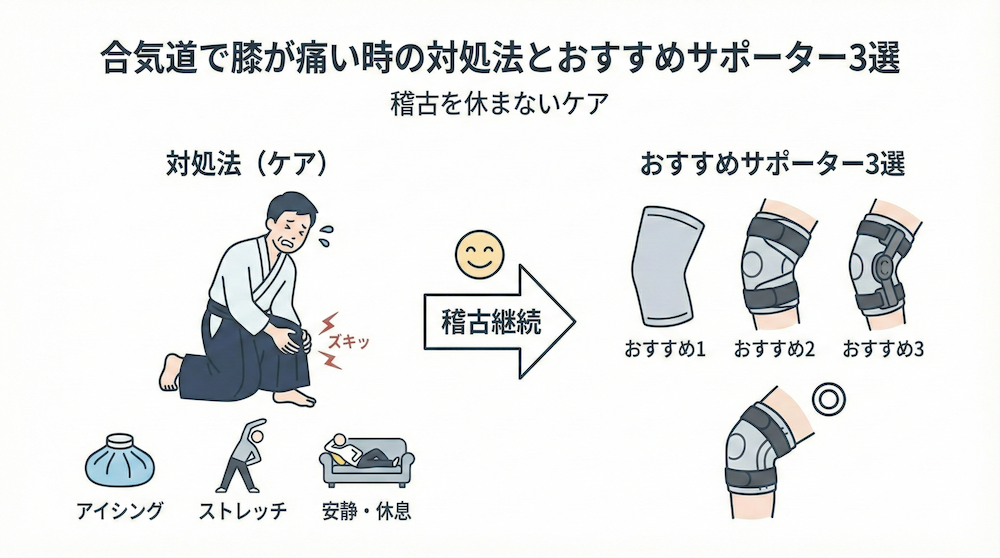 合気道で膝が痛い時の対処法とおすすめサポーター3選

稽古を休まないケア

対処法（ケア）

ズキッ

アイシング

ストレッチ

安静・休息

稽古継続

おすすめサポーター3選

おすすめ1

おすすめ2

おすすめ3